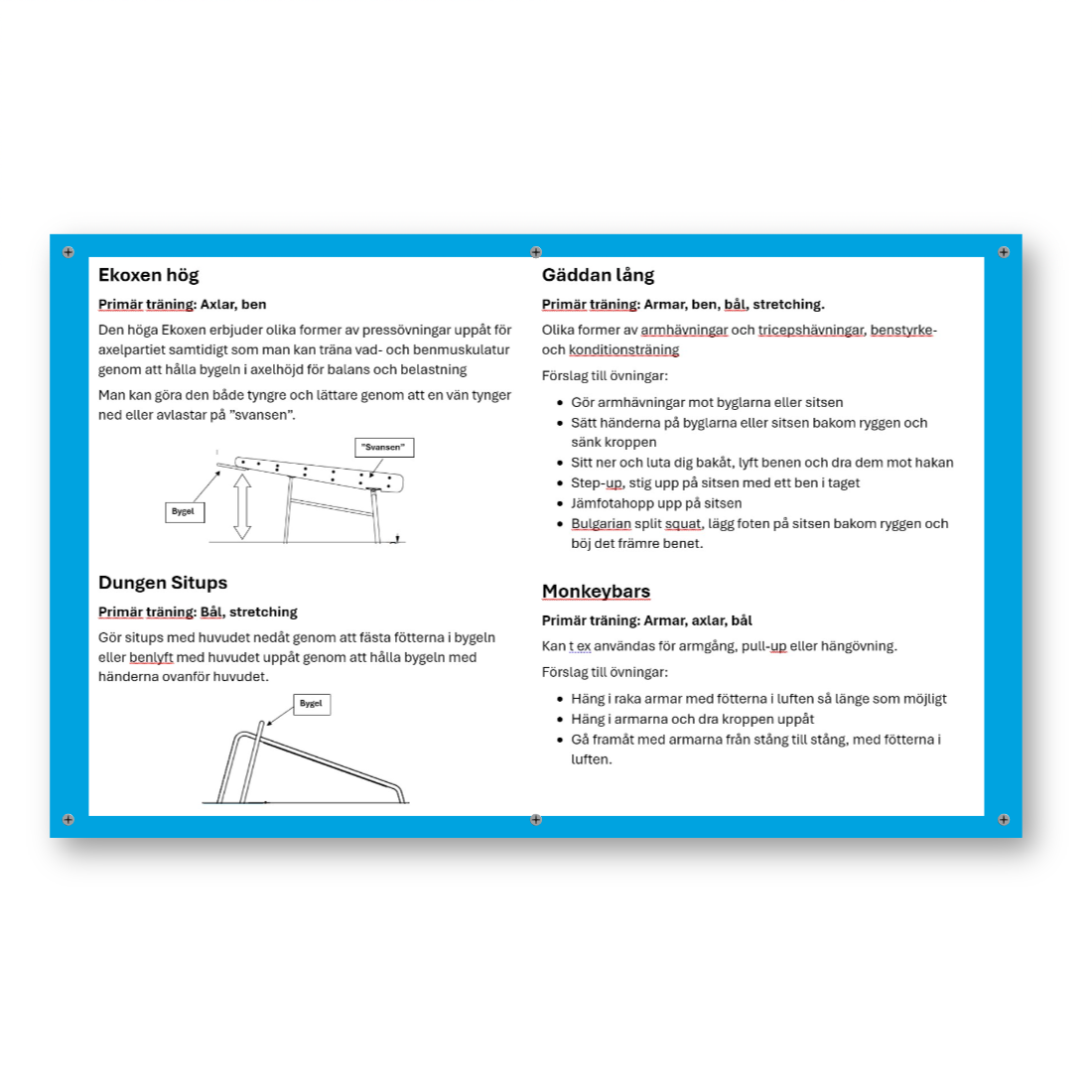 Ekoxen hög

Primär träning: Axlar, ben

Den höga Ekoxen erbjuder olika former av pressövningar uppåt för axelpartiet samtidigt som man kan träna vad- och benmuskulatur genom att hålla bygeln i axelhöjd för balans och belastning

Man kan göra den både tyngre och lättare genom att en vän tynger ned eller avlastar på "svansen".

"Svansen"

Bygel

Dungen Situps

Primär träning: Bål, stretching

Gör situps med huvudet nedåt genom att fästa fötterna i bygeln eller benlyft med huvudet uppåt genom att hålla bygeln med händerna ovanför huvudet.

Bygel

Gäddan lång

Primär träning: Armar, ben, bål, stretching.

Olika former av armhävningar och tricepshävningar, benstyrke- och konditionsträning

Förslag till övningar:

- Gör armhävningar mot byglarna eller sitsen
- Sätt händerna på byglarna eller sitsen bakom ryggen och sänk kroppen
- Sitt ner och luta dig bakåt, lyft benen och dra dem mot hakan
- Step-up, stig upp på sitsen med ett ben i taget
- Jämfotahopp upp på sitsen
- Bulgarian split squat, lägg foten på sitsen bakom ryggen och böj det främre benet.

Monkeybars

Primär träning: Armar, axlar, bål

Kan t ex användas för armgång, pull-up eller hängövning.

Förslag till övningar:

- Häng i raka armar med fötterna i luften så länge som möjligt
- Häng i armarna och dra kroppen uppåt
- Gå framåt med armarna från stång till stång, med fötterna i luften.